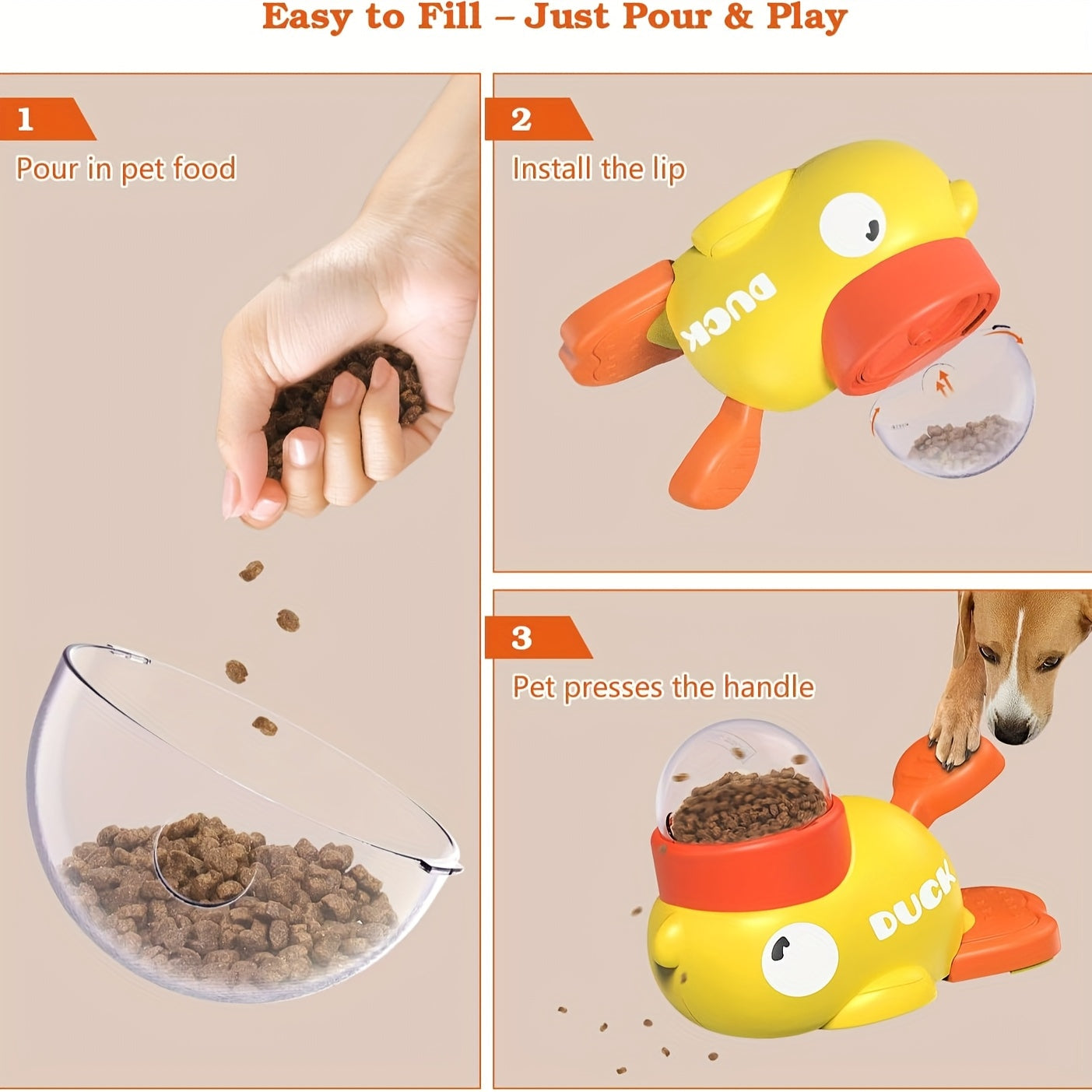 Easy to Fill – Just Pour & Play

1

Pour in pet food

2

Install the lip

DUCK

3

Pet presses the handle

DUCK